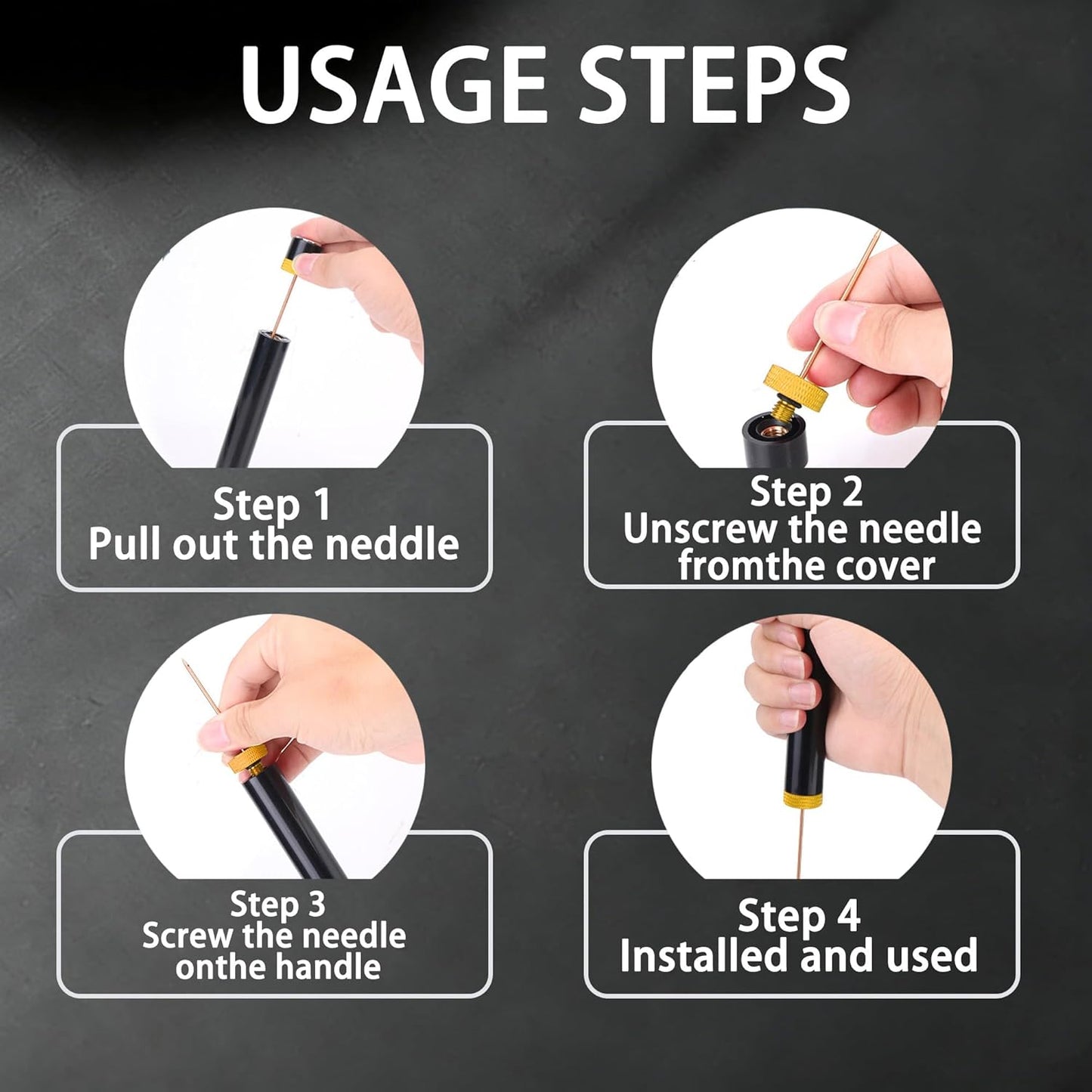 USAGE STEPS

Step 1
Pull out the neddle

Step 2
Unscrew the needle
fromthe cover

Step 3
Screw the needle
onthe handle

Step 4
Installed and used