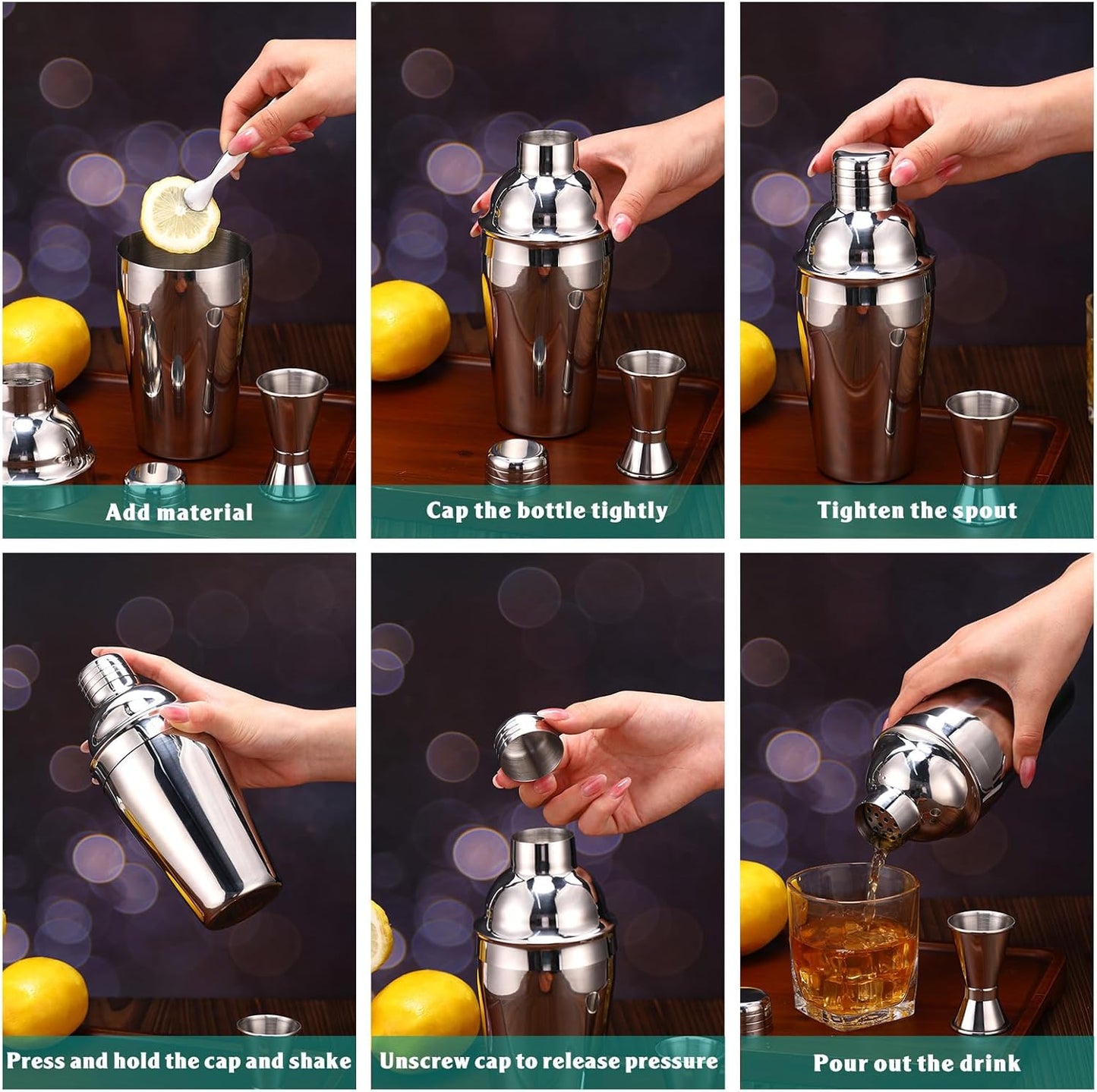 Add material

Cap the bottle tightly

Tighten the spout

Press and hold the cap and shake

Unscrew cap to release pressure

Pour out the drink